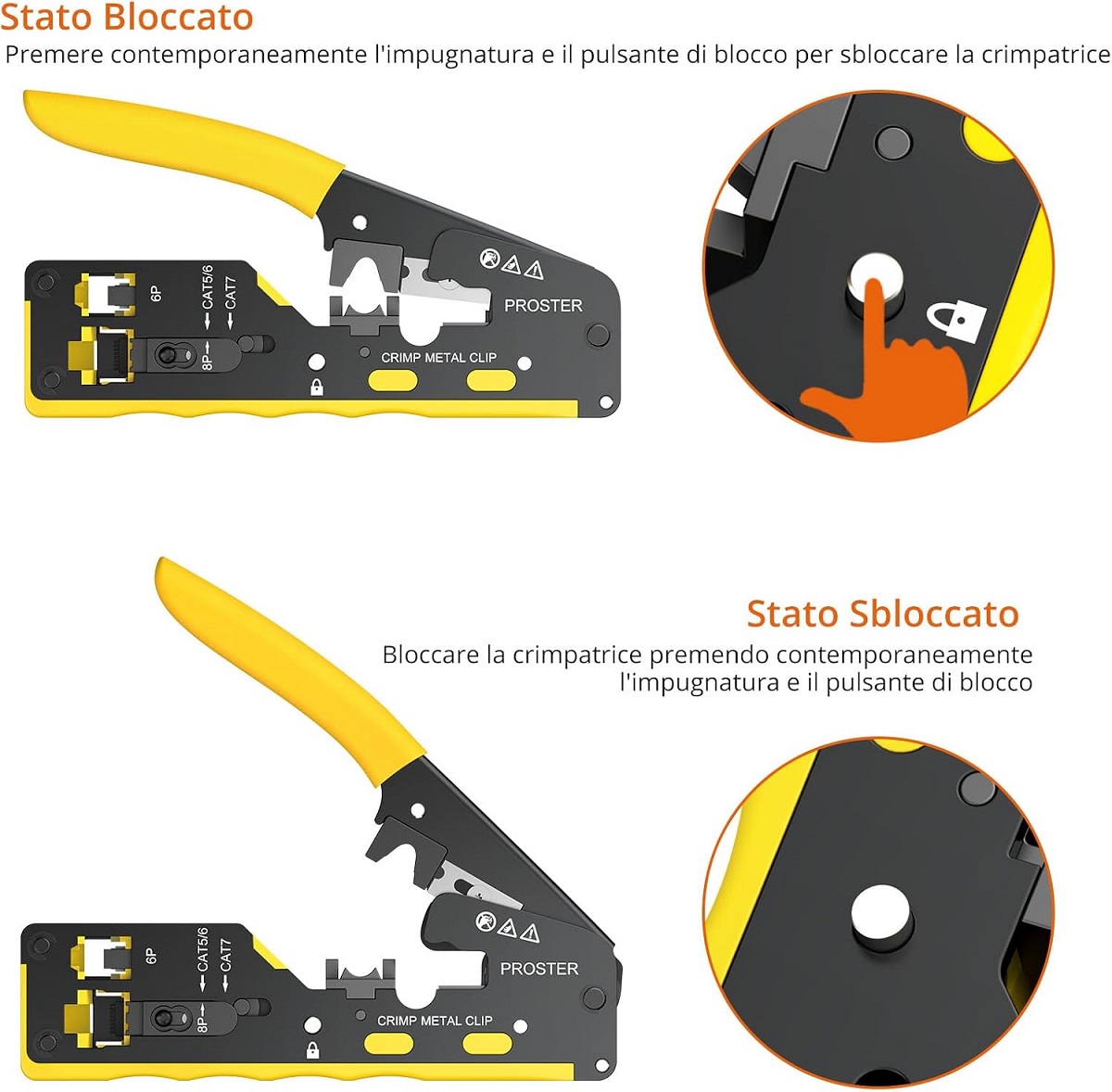 Stato Bloccato
Premere contemporaneamente l'impugnatura e il pulsante di blocco per sbloccare la crimpatrice

6P
CAT5/6
CAT7
8P
PROSTER
CRIMP METAL CLIP

Stato Sbloccato
Bloccare la crimpatrice premendo contemporaneamente l'impugnatura e il pulsante di blocco

6P
CAT5/6
CAT7
8P
PROSTER
CRIMP METAL CLIP