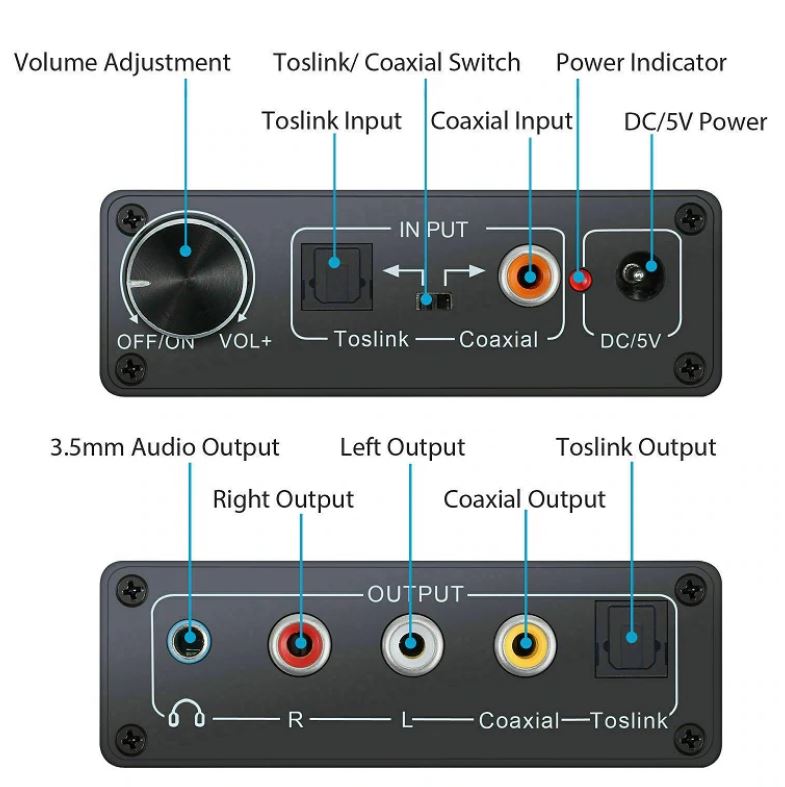 Volume Adjustment

Toslink/ Coaxial Switch

Power Indicator

Toslink Input

Coaxial Input

DC/5V Power

INPUT

OFF/ON

VOL+

Toslink

Coaxial

DC/5V

3.5mm Audio Output

Left Output

Toslink Output

Right Output

Coaxial Output

OUTPUT

R

L

Coaxial

Toslink