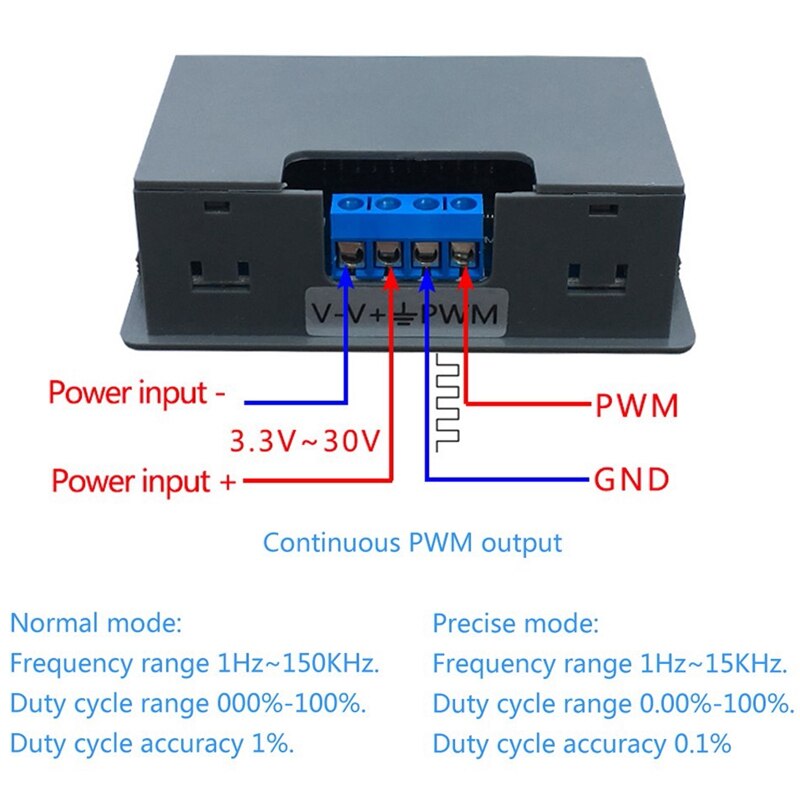 V- V+ ⏚ PWM

Power input -

3.3V~30V

Power input +

PWM

GND

Continuous PWM output

Normal mode:
Frequency range 1Hz~150KHz.
Duty cycle range 000%-100%.
Duty cycle accuracy 1%.

Precise mode:
Frequency range 1Hz~15KHz.
Duty cycle range 0.00%-100%.
Duty cycle accuracy 0.1%