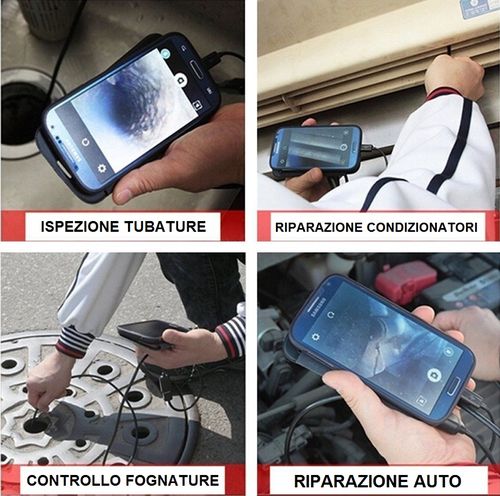 SAMSUNG

ISPEZIONE TUBATURE

RIPARAZIONE CONDIZIONATORI

CONTROLLO FOGNATURE

SAMSUNG

RIPARAZIONE AUTO