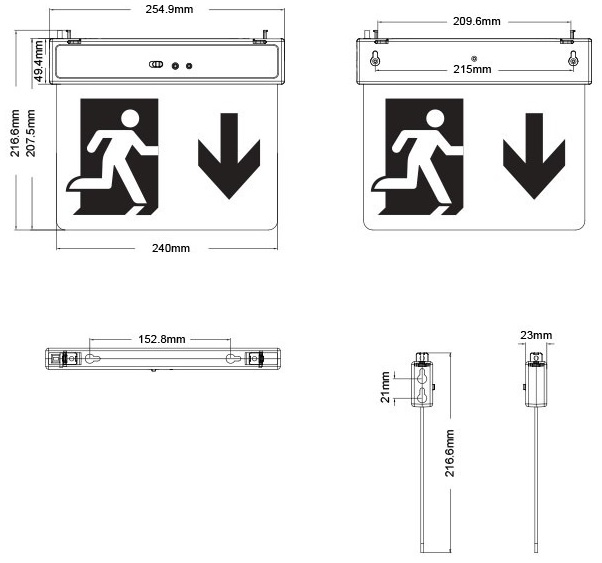 254.9mm
49.4mm
216.6mm
207.5mm
240mm
209.6mm
215mm
152.8mm
21mm
216.6mm
23mm