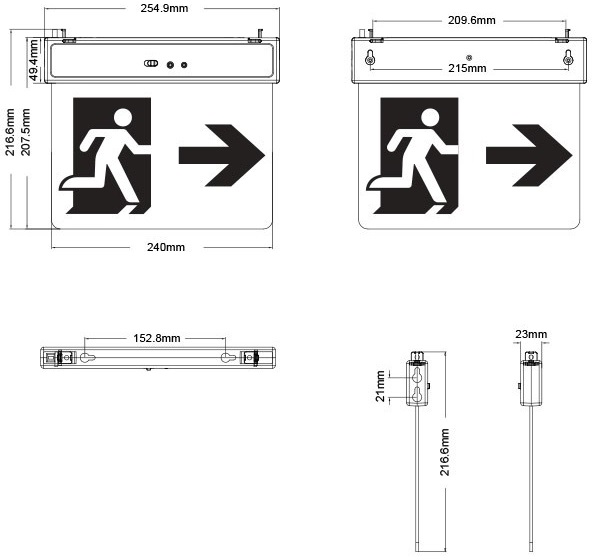 254.9mm

49.4mm

216.6mm

207.5mm

240mm

209.6mm

215mm

152.8mm

21mm

216.6mm

23mm