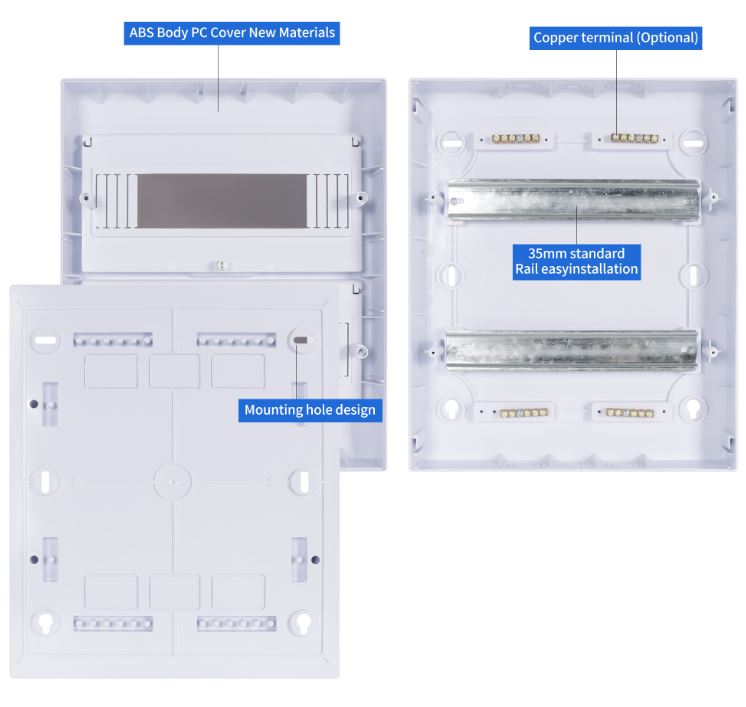 ABS Body PC Cover New Materials

Copper terminal (Optional)

35mm standard
Rail easyinstallation

Mounting hole design